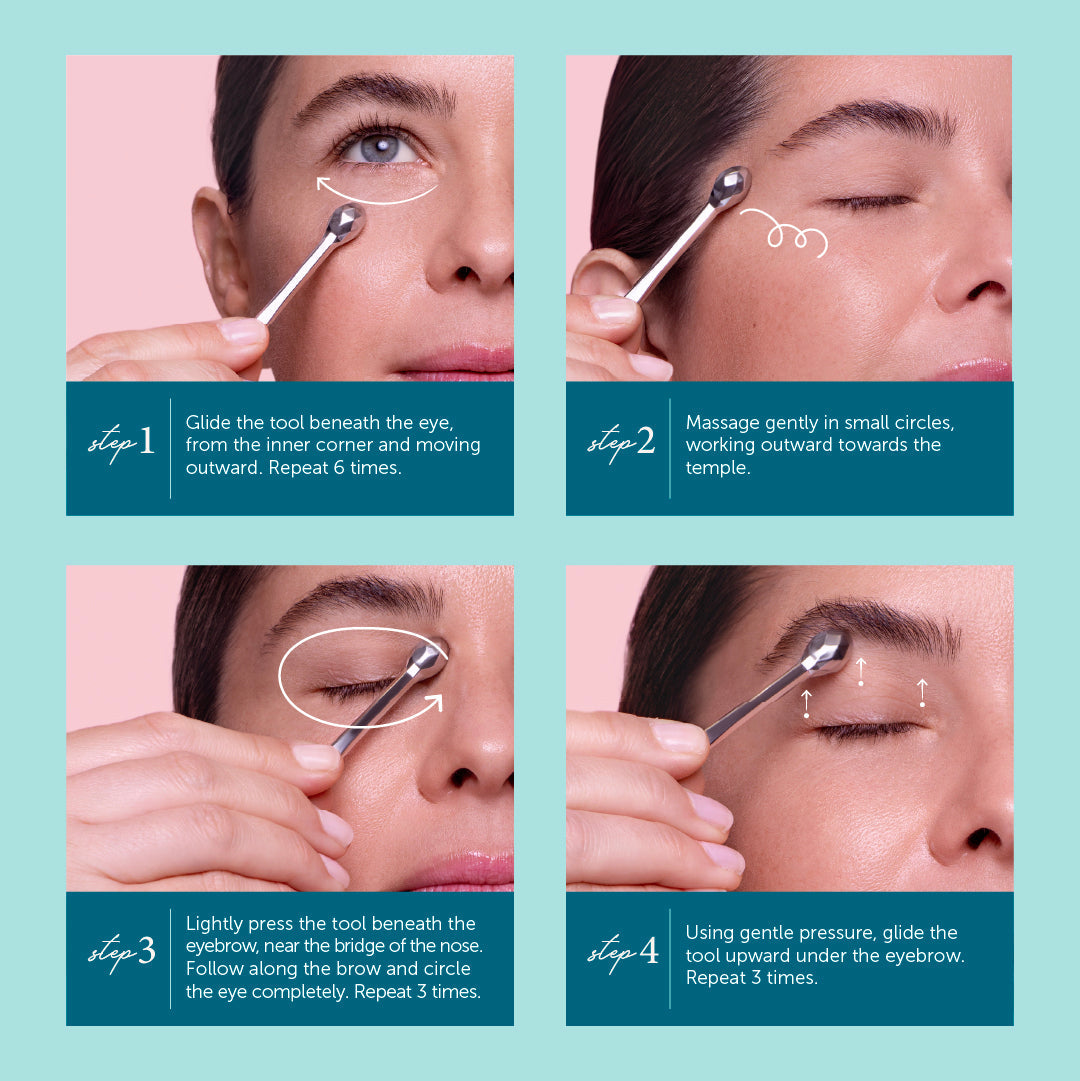 step 1

Glide the tool beneath the eye, from the inner corner and moving outward. Repeat 6 times.

step 2

Massage gently in small circles, working outward towards the temple.

step 3

Lightly press the tool beneath the eyebrow, near the bridge of the nose. Follow along the brow and circle the eye completely. Repeat 3 times.

step 4

Using gentle pressure, glide the tool upward under the eyebrow. Repeat 3 times.